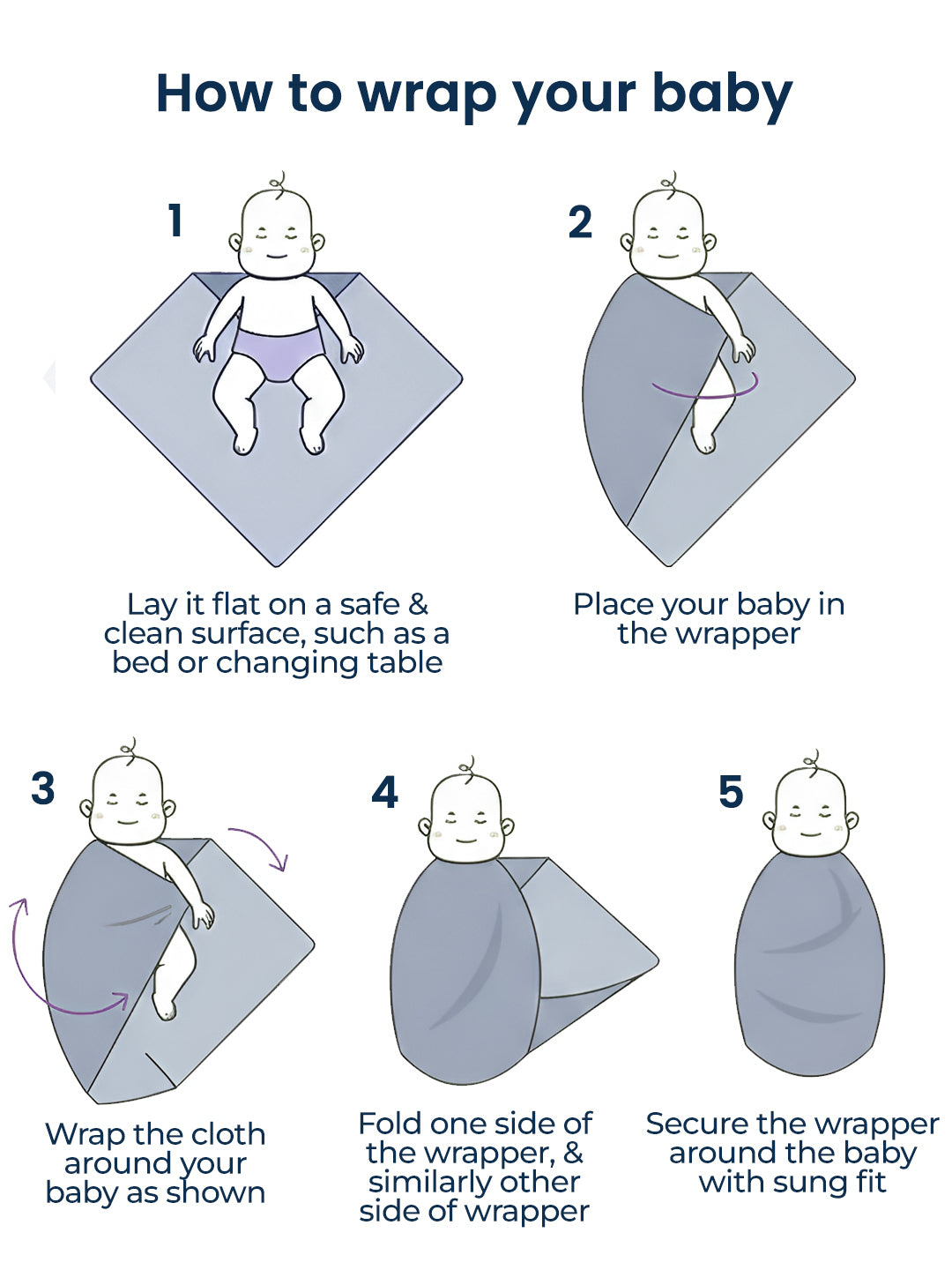 How to wrap your baby

1

Lay it flat on a safe & clean surface, such as a bed or changing table

2

Place your baby in the wrapper

3

Wrap the cloth around your baby as shown

4

Fold one side of the wrapper, & similarly other side of wrapper

5

Secure the wrapper around the baby with sung fit