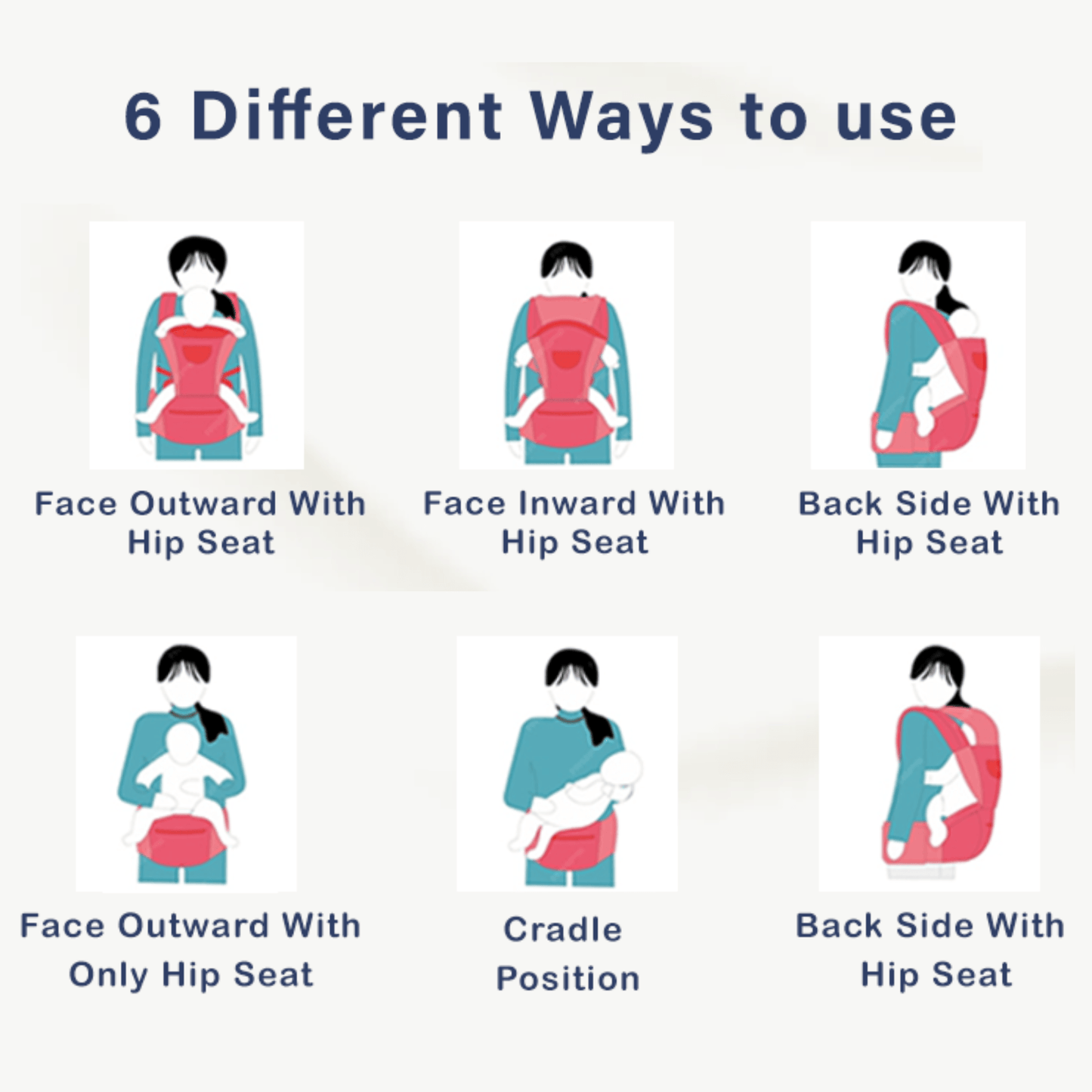 6 Different Ways to use

Face Outward With Hip Seat

Face Inward With Hip Seat

Back Side With Hip Seat

Face Outward With Only Hip Seat

Cradle Position

Back Side With Hip Seat