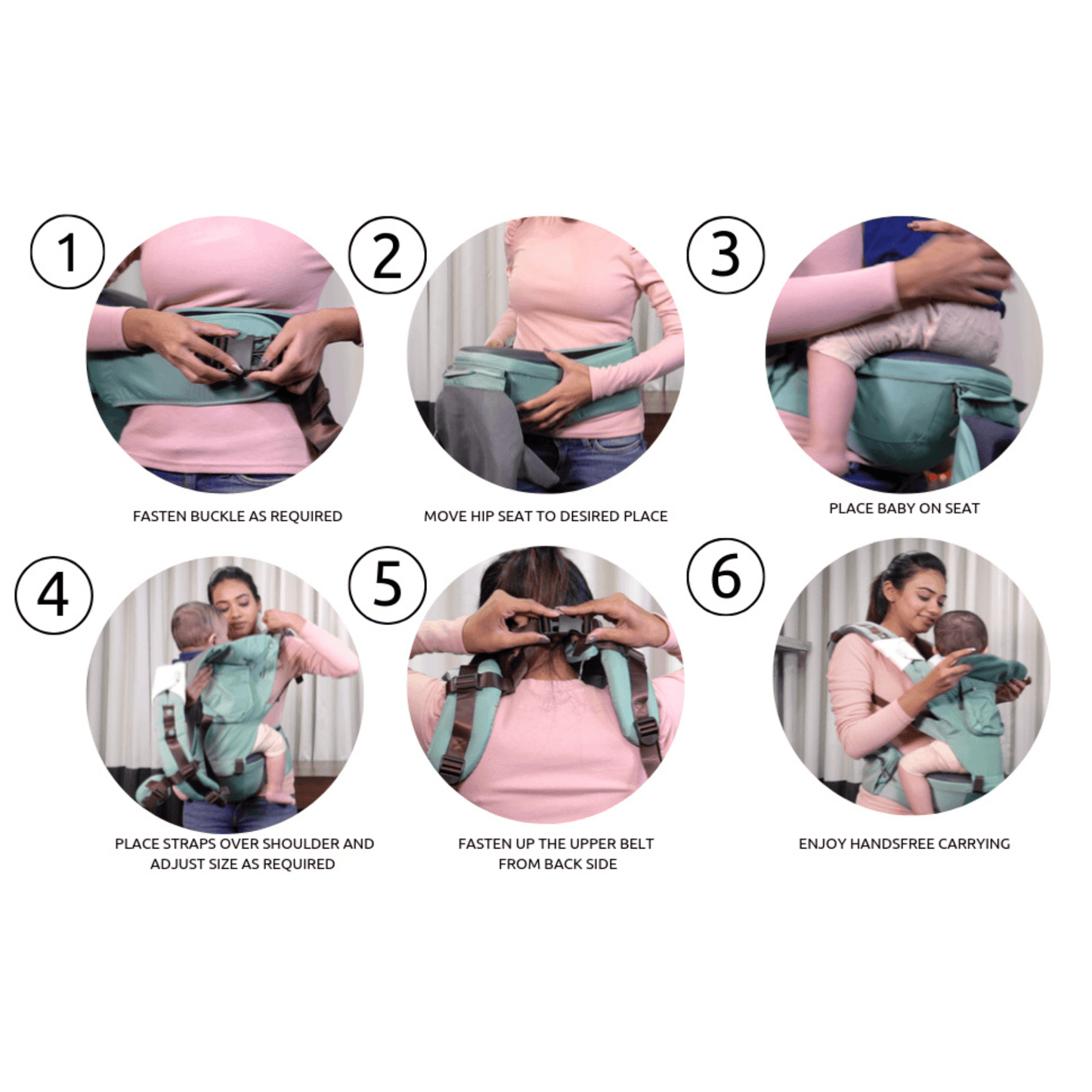 1

FASTEN BUCKLE AS REQUIRED

2

MOVE HIP SEAT TO DESIRED PLACE

3

PLACE BABY ON SEAT

4

PLACE STRAPS OVER SHOULDER AND ADJUST SIZE AS REQUIRED

5

FASTEN UP THE UPPER BELT FROM BACK SIDE

6

ENJOY HANDSFREE CARRYING